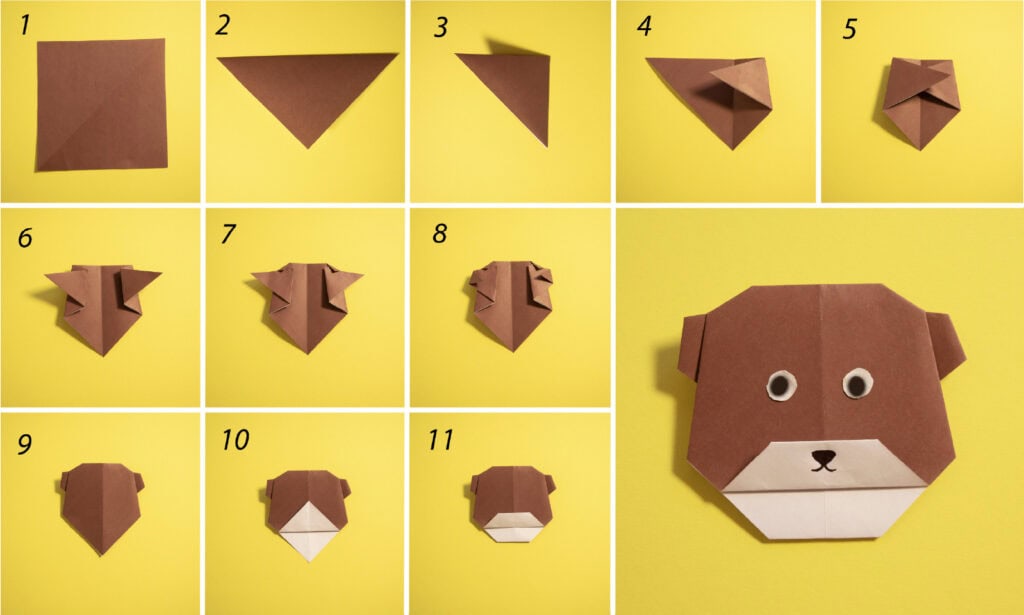 1

2

3

4

5

6

7

8

9

10

11