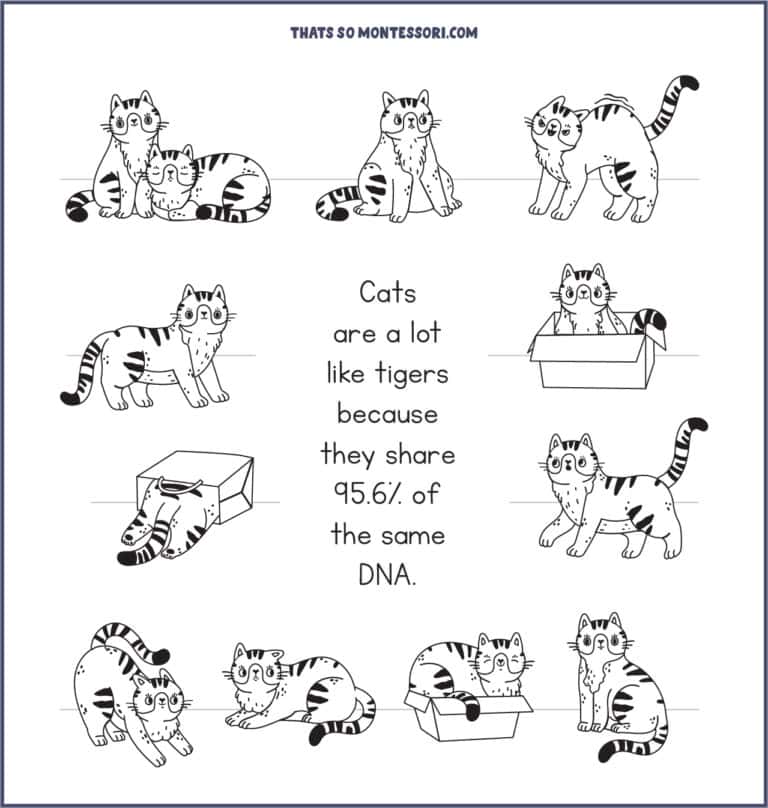 THATS SO MONTESSORI.COM

Cats are a lot like tigers because they share 95.6% of the same DNA.